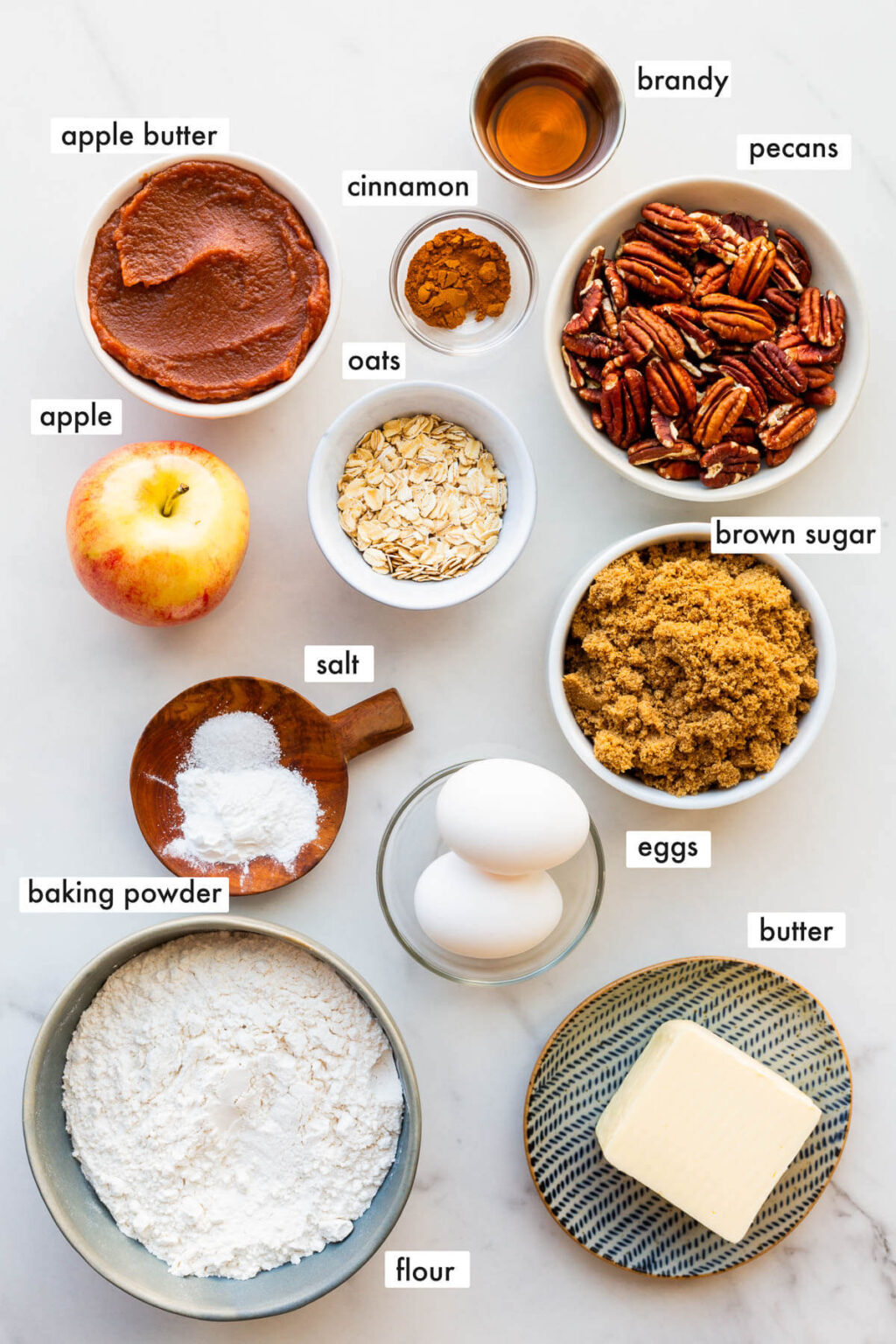 brandy

apple butter

pecans

cinnamon

oats

apple

brown sugar

salt

eggs

baking powder

butter

flour