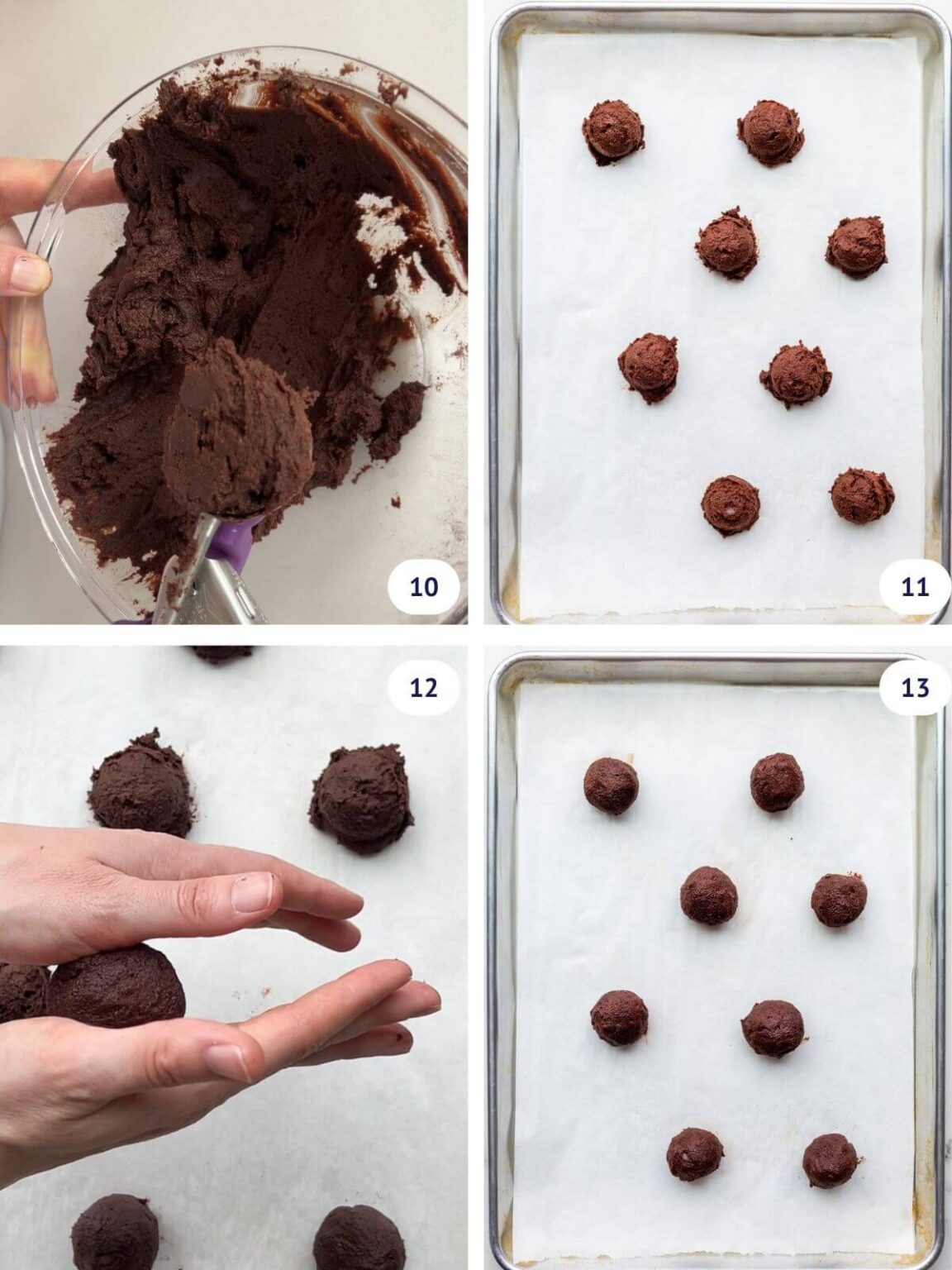 10

11

12

13