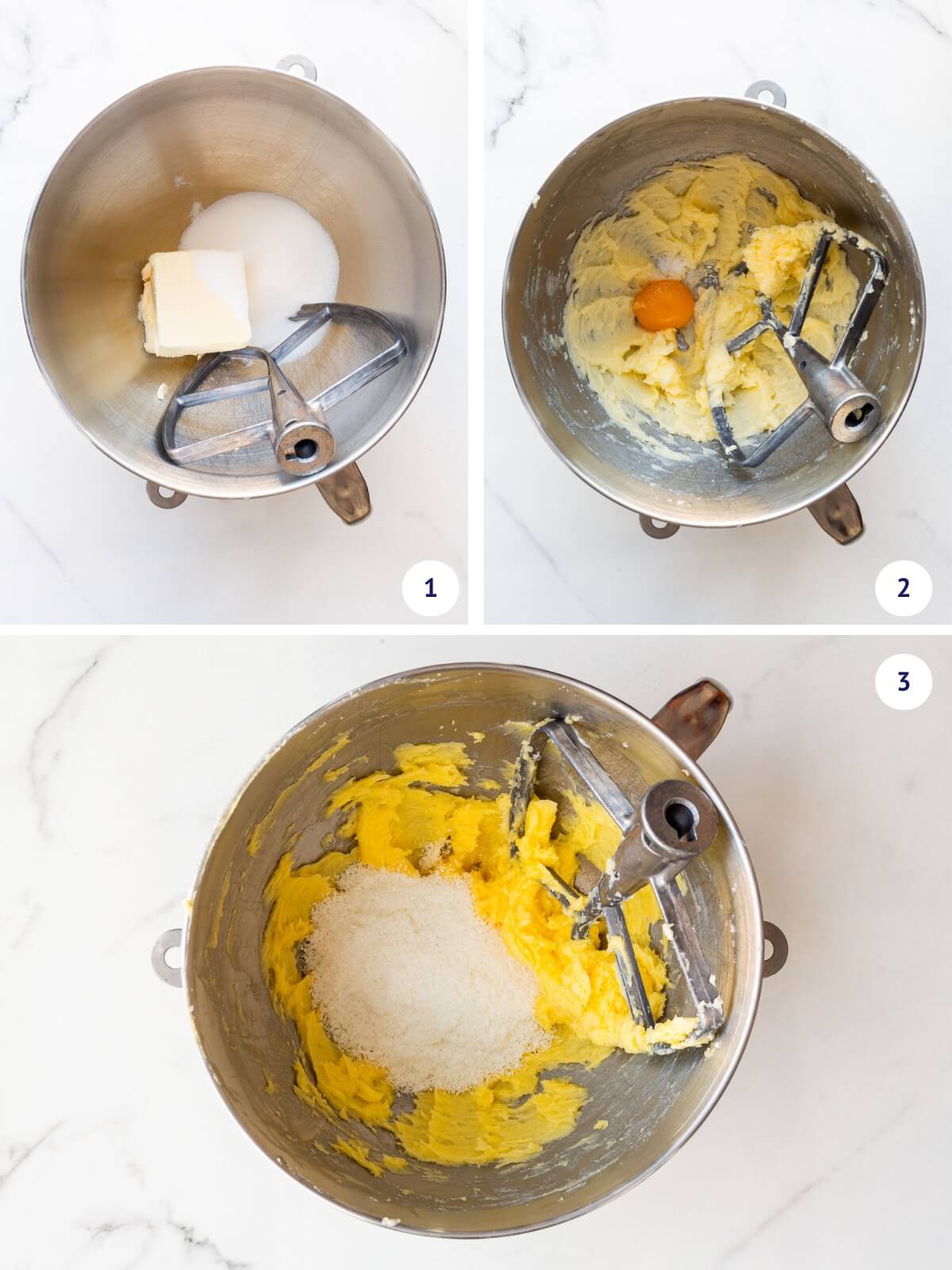 1

2

3