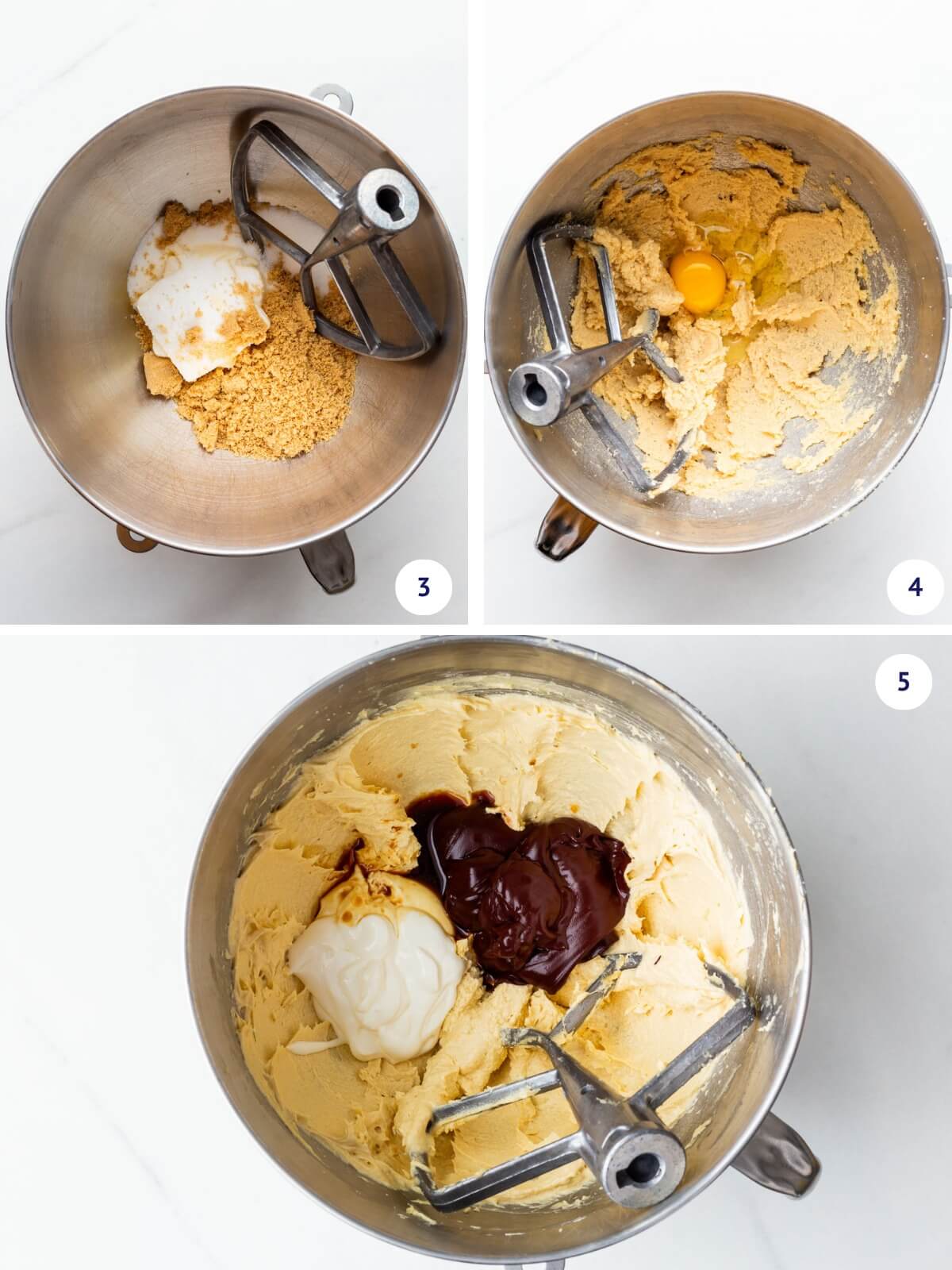 3

4

5