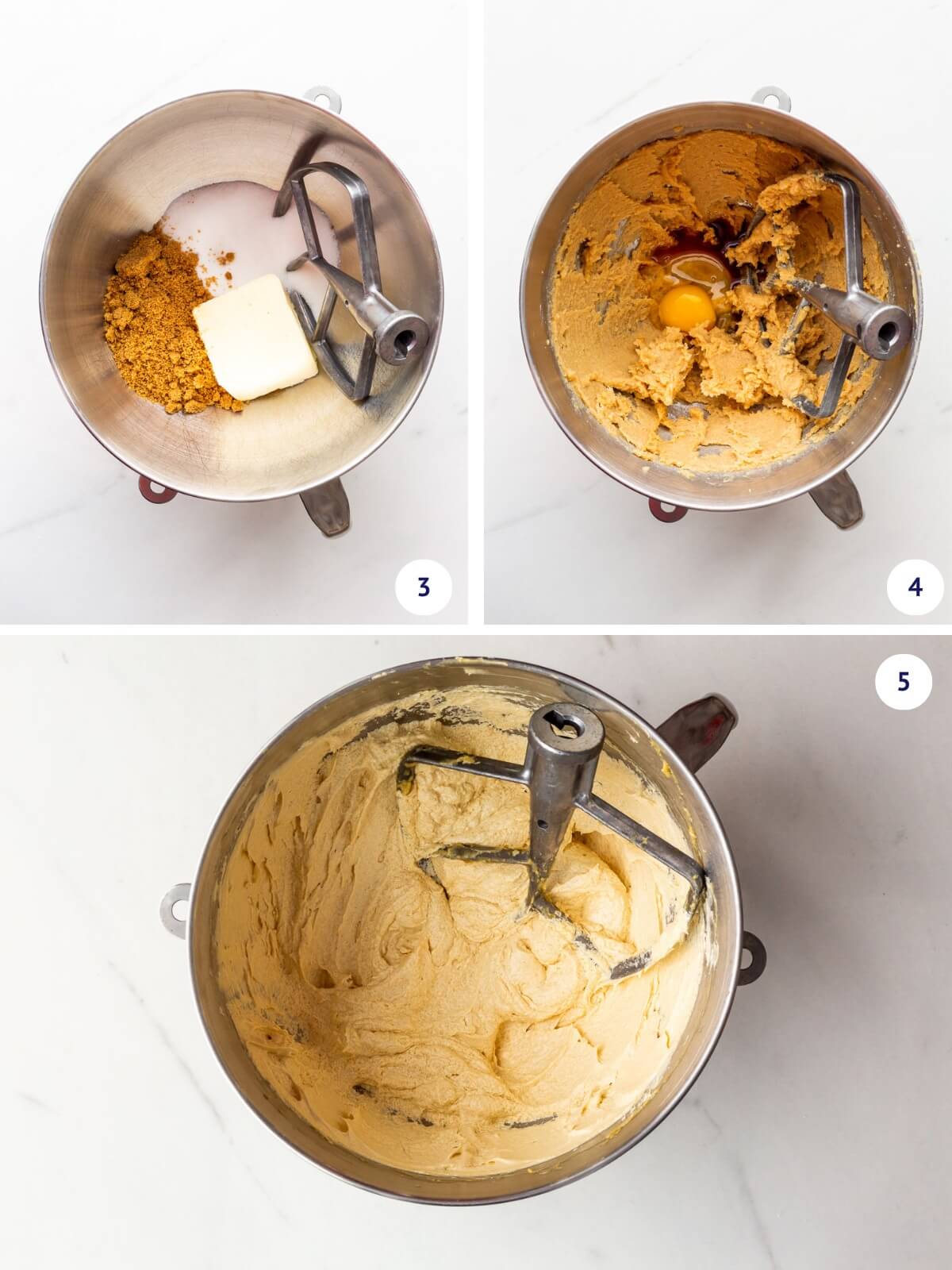 3

4

5