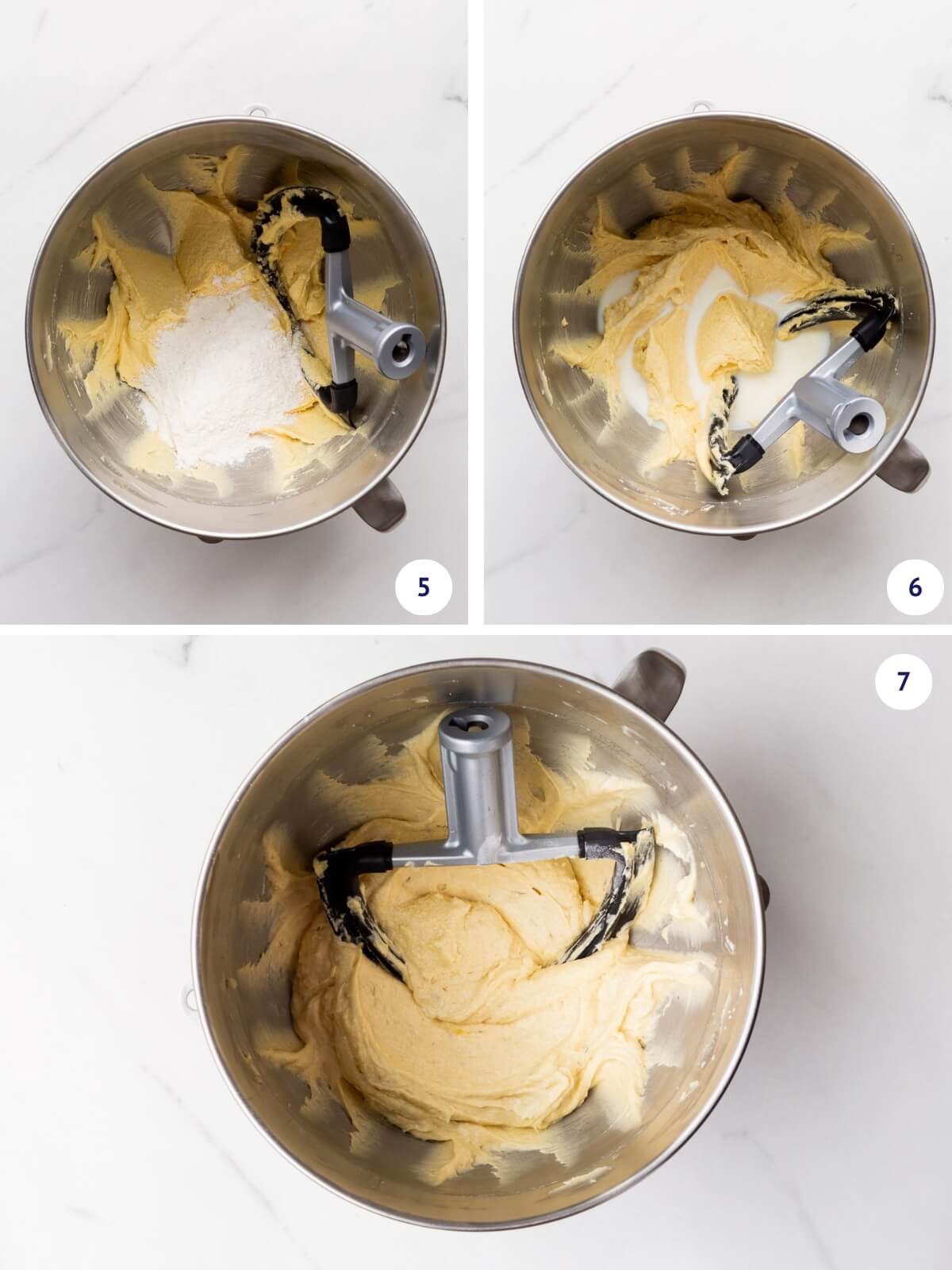 5

6

7