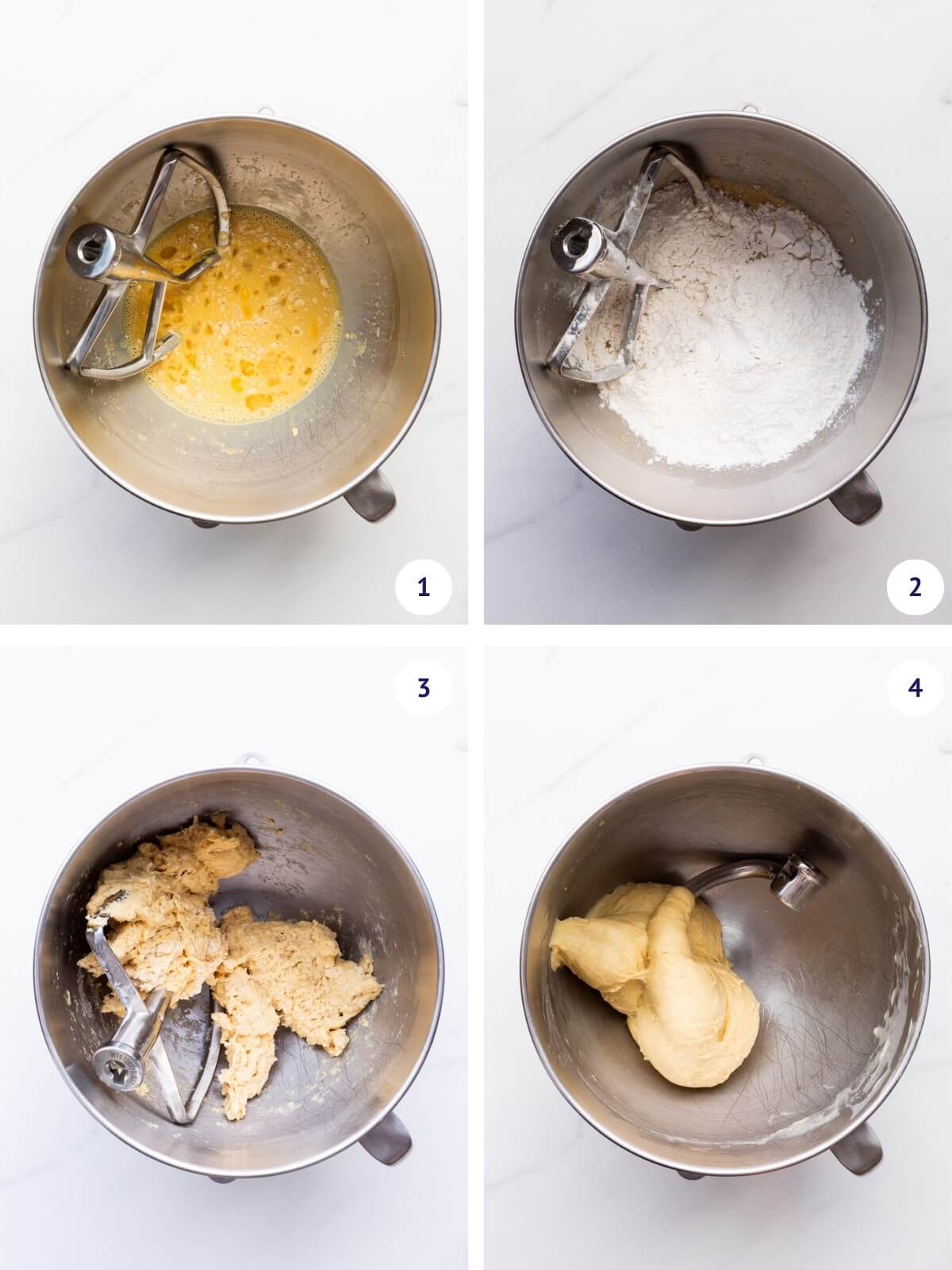 1

2

3

4