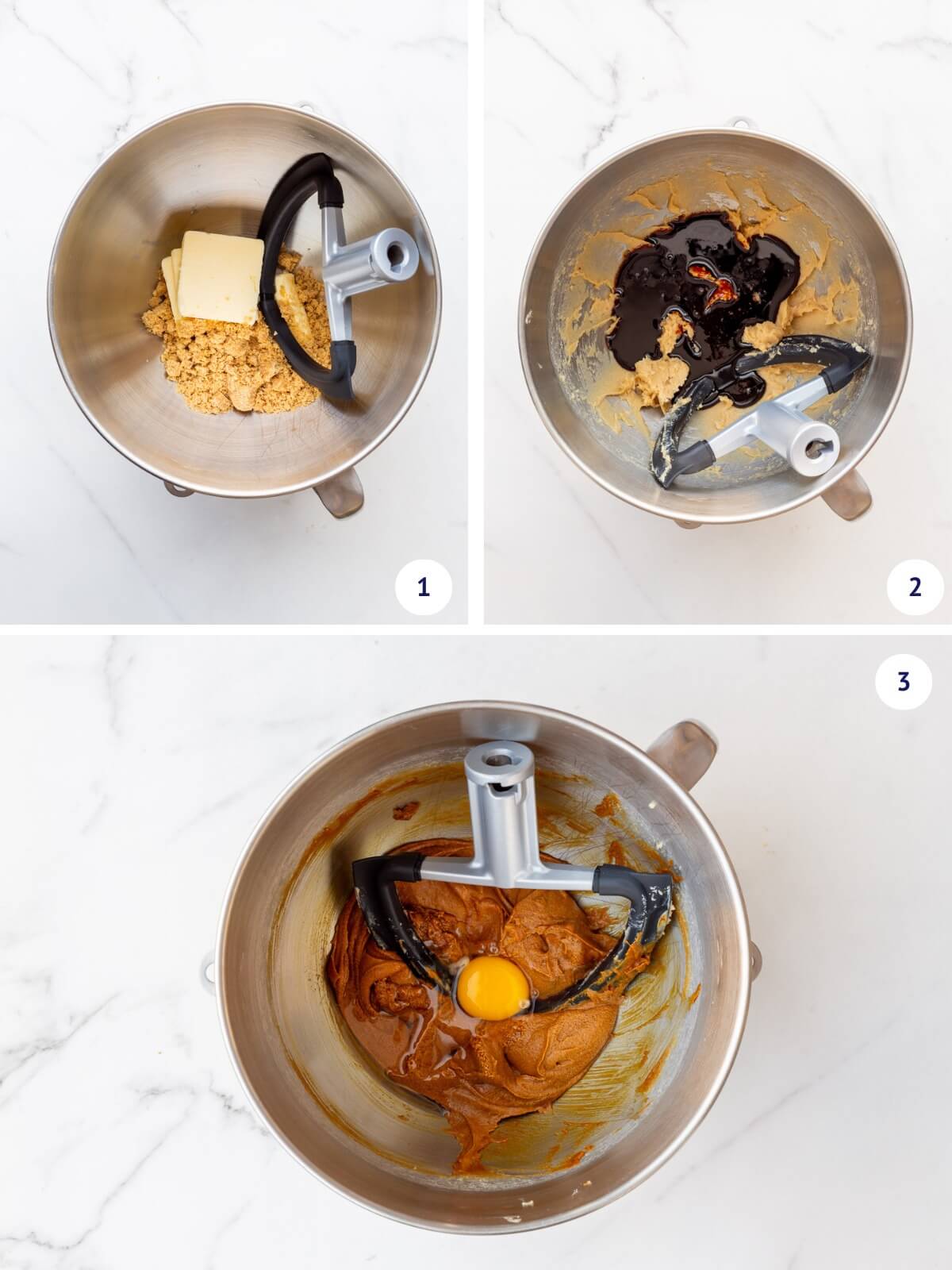 1

2

3