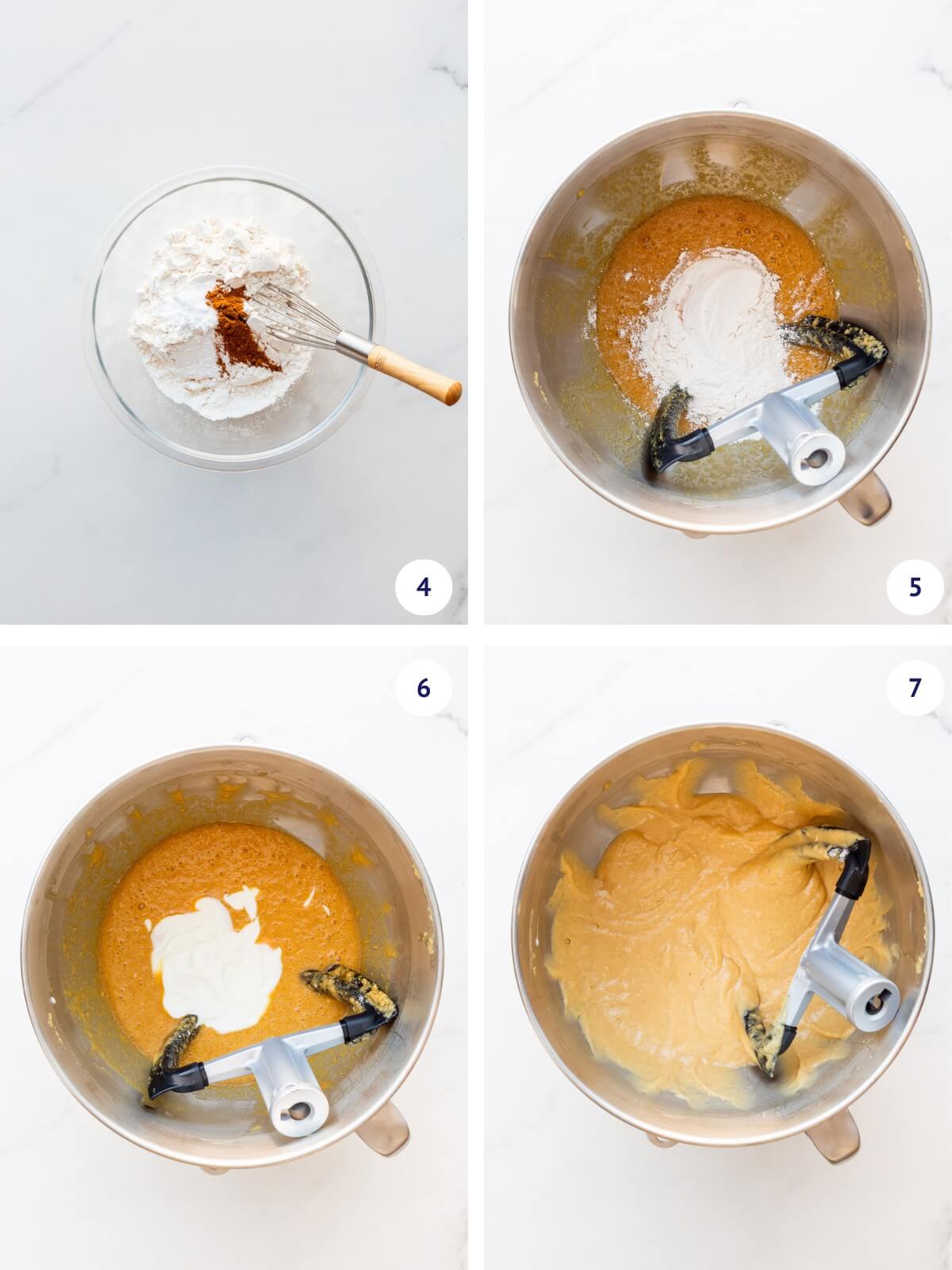 4

5

6

7