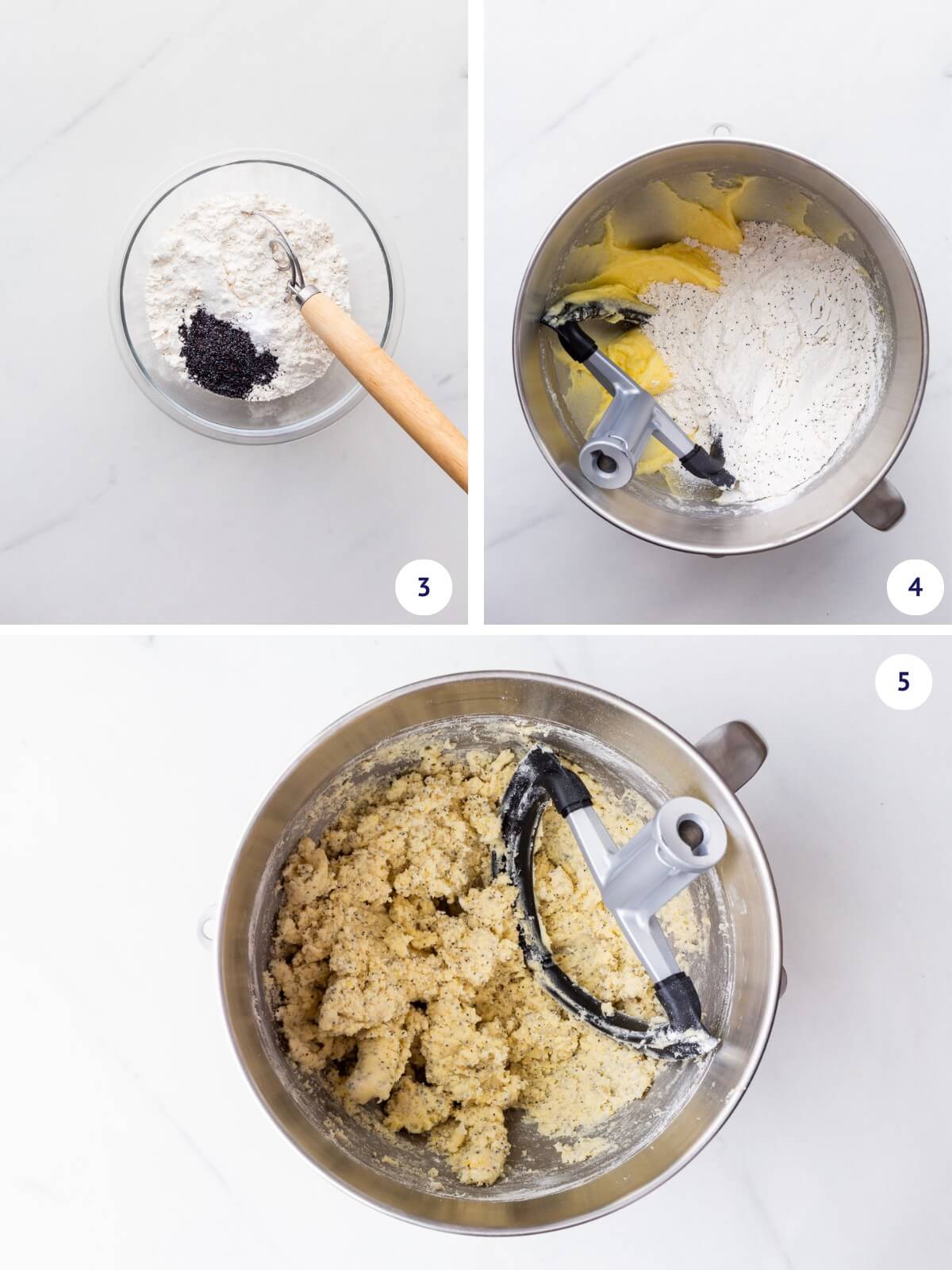 3

4

5