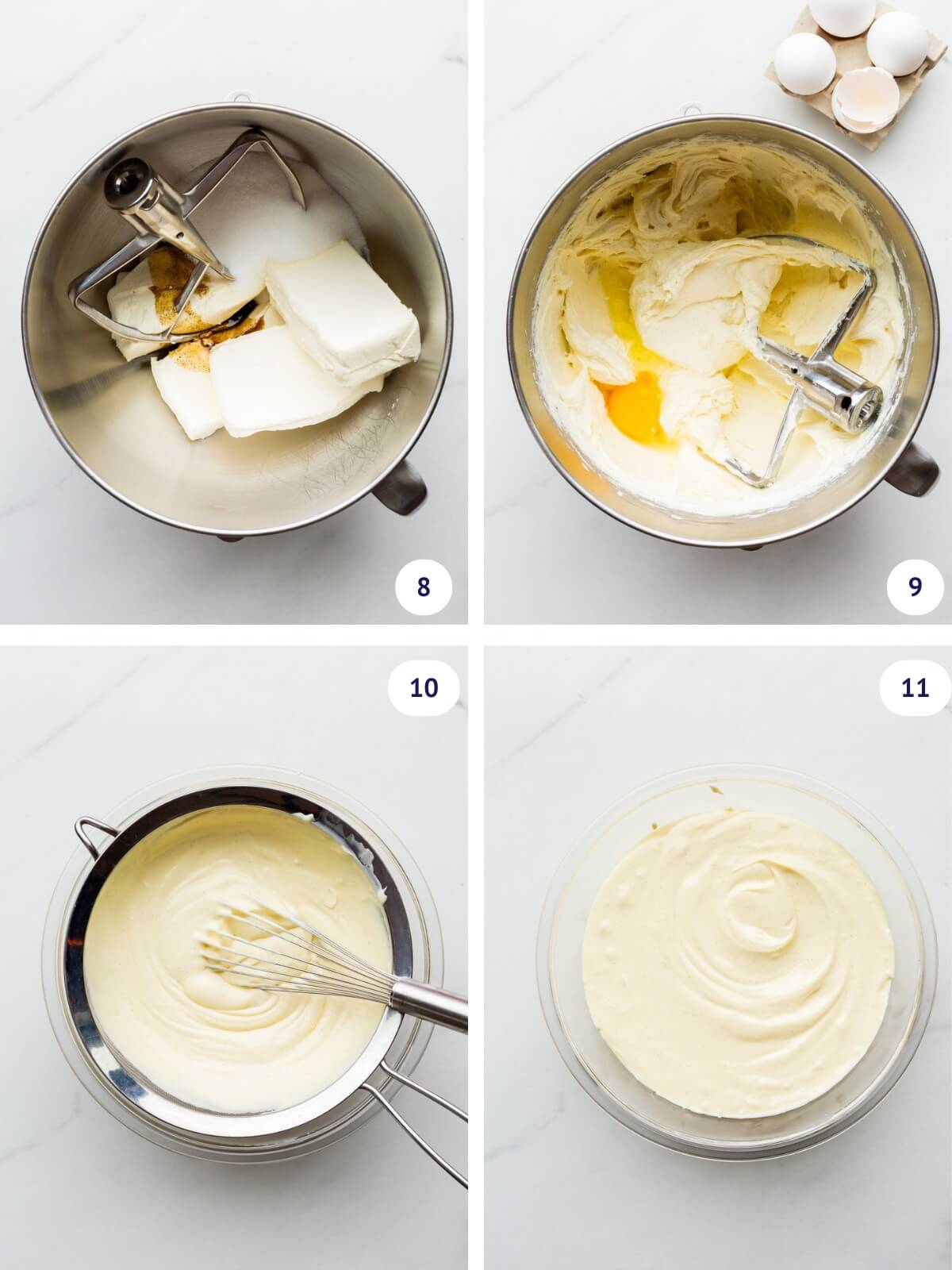 8

9

10

11