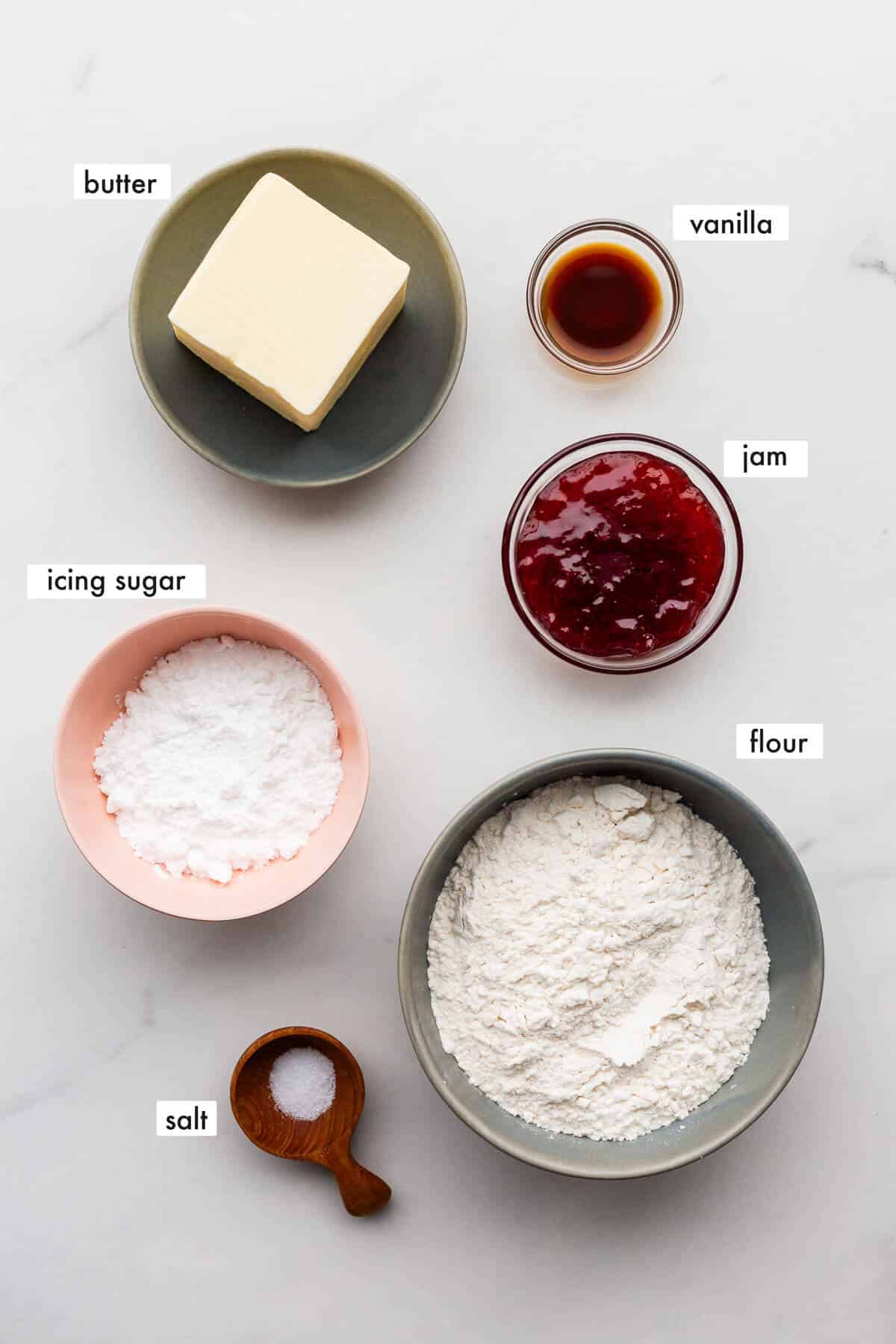 butter

vanilla

jam

icing sugar

flour

salt