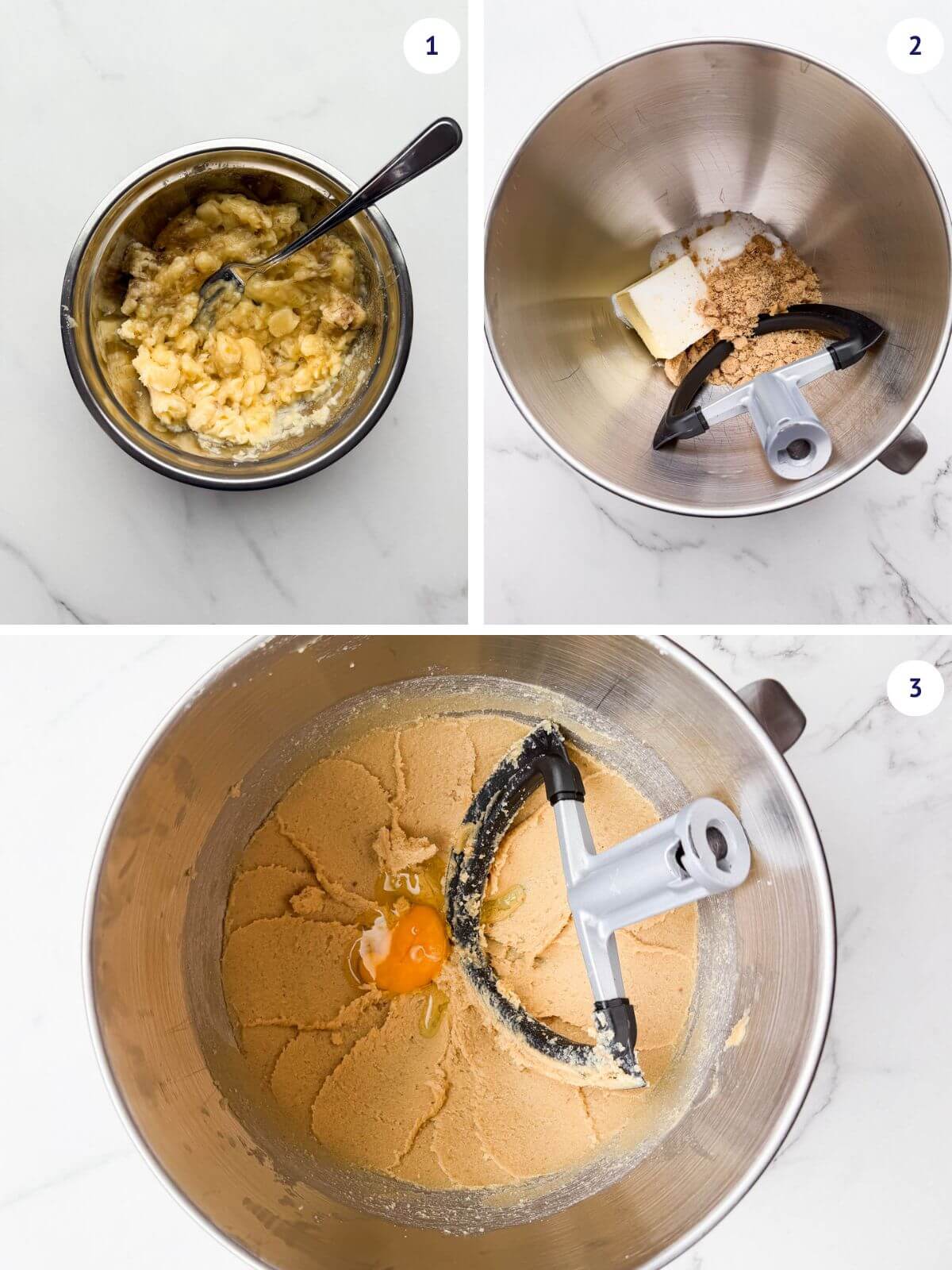 1

2

3